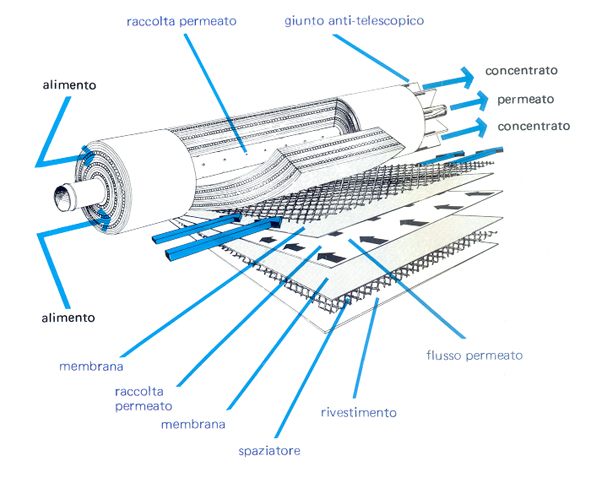 raccolta permeato

giunto anti-telescopico

alimento

concentrato

permeato

concentrato

alimento

membrana

raccolta permeato

membrana

spaziatore

rivestimento

flusso permeato